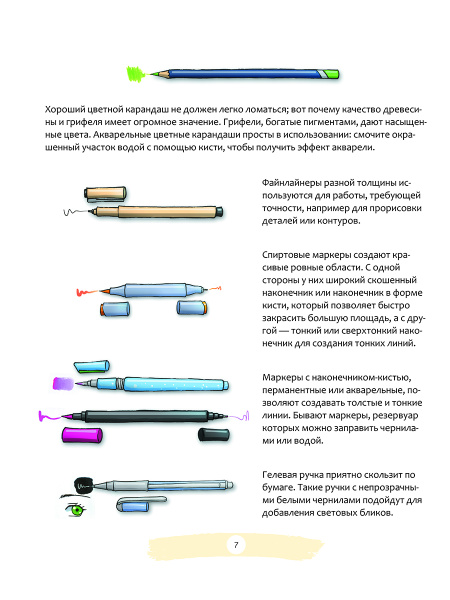 Хороший цветной карандаш не должен легко ломаться; вот почему качество древесины и грифеля имеет огромное значение. Грифели, богатые пигментами, дают насыщенные цвета. Акварельные цветные карандаши просты в использовании: смочите окрашенный участок водой с помощью кисти, чтобы получить эффект акварели.

Файнлайнеры разной толщины используются для работы, требующей точности, например для прорисовки деталей или контуров.

Спиртовые маркеры создают красивые ровные области. С одной стороны у них широкий скошенный наконечник или наконечник в форме кисти, который позволяет быстро закрасить большую площадь, а с другой — тонкий или сверхтонкий наконечник для создания тонких линий.

Маркеры с наконечником-кистью, перманентные или акварельные, позволяют создавать толстые и тонкие линии. Бывают маркеры, резервуар которых можно заправить чернилами или водой.

Гелевая ручка приятно скользит по бумаге. Такие ручки с непрозрачными белыми чернилами подойдут для добавления световых бликов.

7