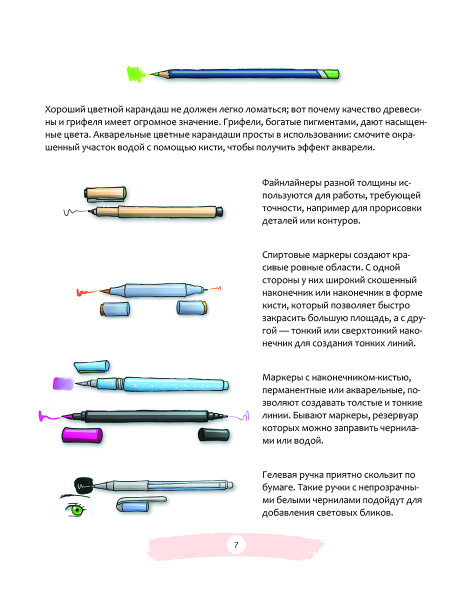 Хороший цветной карандаш не должен легко ломаться; вот почему качество древесины и грифеля имеет огромное значение. Грифели, богатые пигментами, дают насыщенные цвета. Акварельные цветные карандаши просты в использовании: смочите окрашенный участок водой с помощью кисти, чтобы получить эффект акварели.

Файнлайнеры разной толщины используются для работы, требующей точности, например для прорисовки деталей или контуров.

Спиртовые маркеры создают красивые ровные области. С одной стороны у них широкий скошенный наконечник или наконечник в форме кисти, который позволяет быстро закрасить большую площадь, а с другой — тонкий или сверхтонкий наконечник для создания тонких линий.

Маркеры с наконечником-кистью, перманентные или акварельные, позволяют создавать толстые и тонкие линии. Бывают маркеры, резервуар которых можно заправить чернилами или водой.

Гелевая ручка приятно скользит по бумаге. Такие ручки с непрозрачными белыми чернилами подойдут для добавления световых бликов.

7